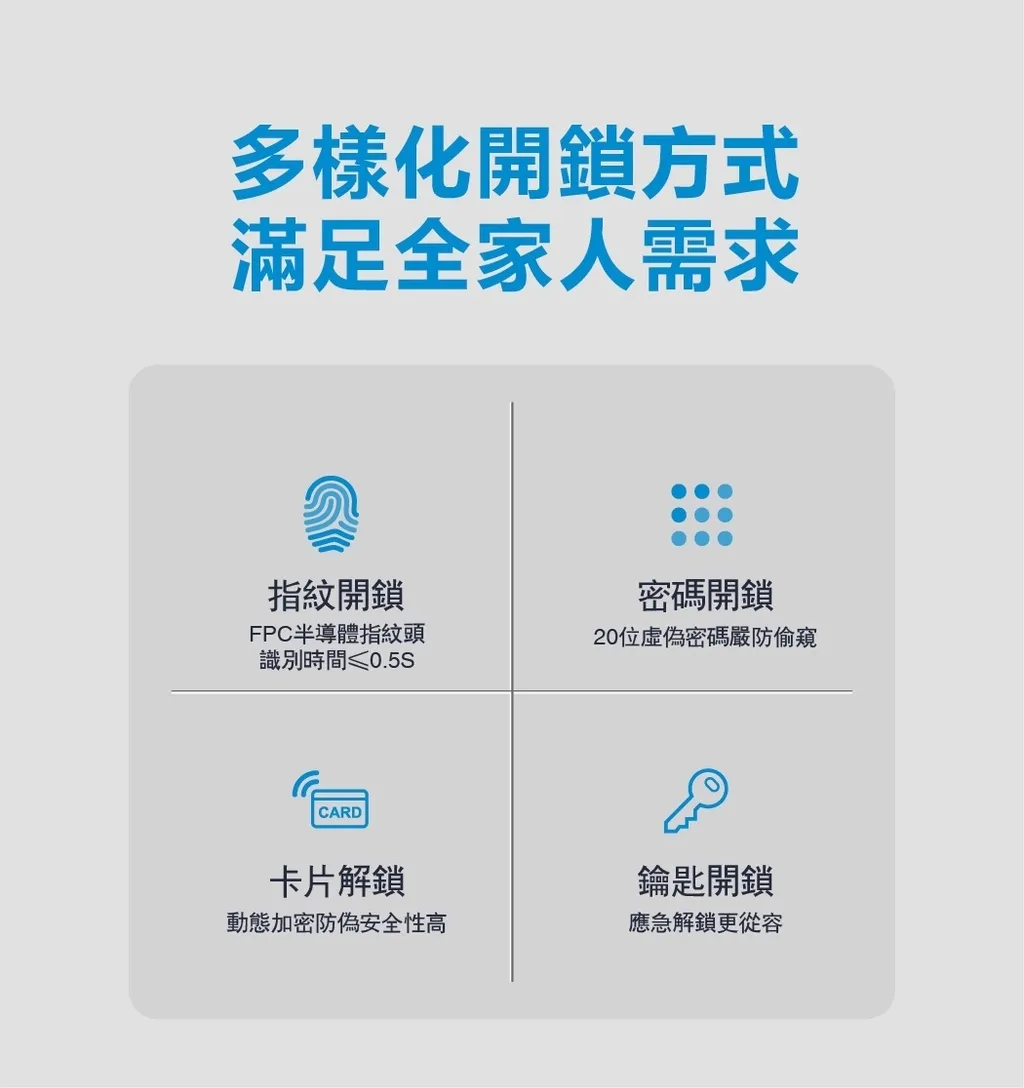 多樣化開鎖方式
滿足全家人需求

指紋開鎖
FPC半導體指紋頭
識別時間≤0.5S

密碼開鎖
20位虛偽密碼嚴防偷窺

CARD
卡片解鎖
動態加密防偽安全性高

鑰匙開鎖
應急解鎖更從容